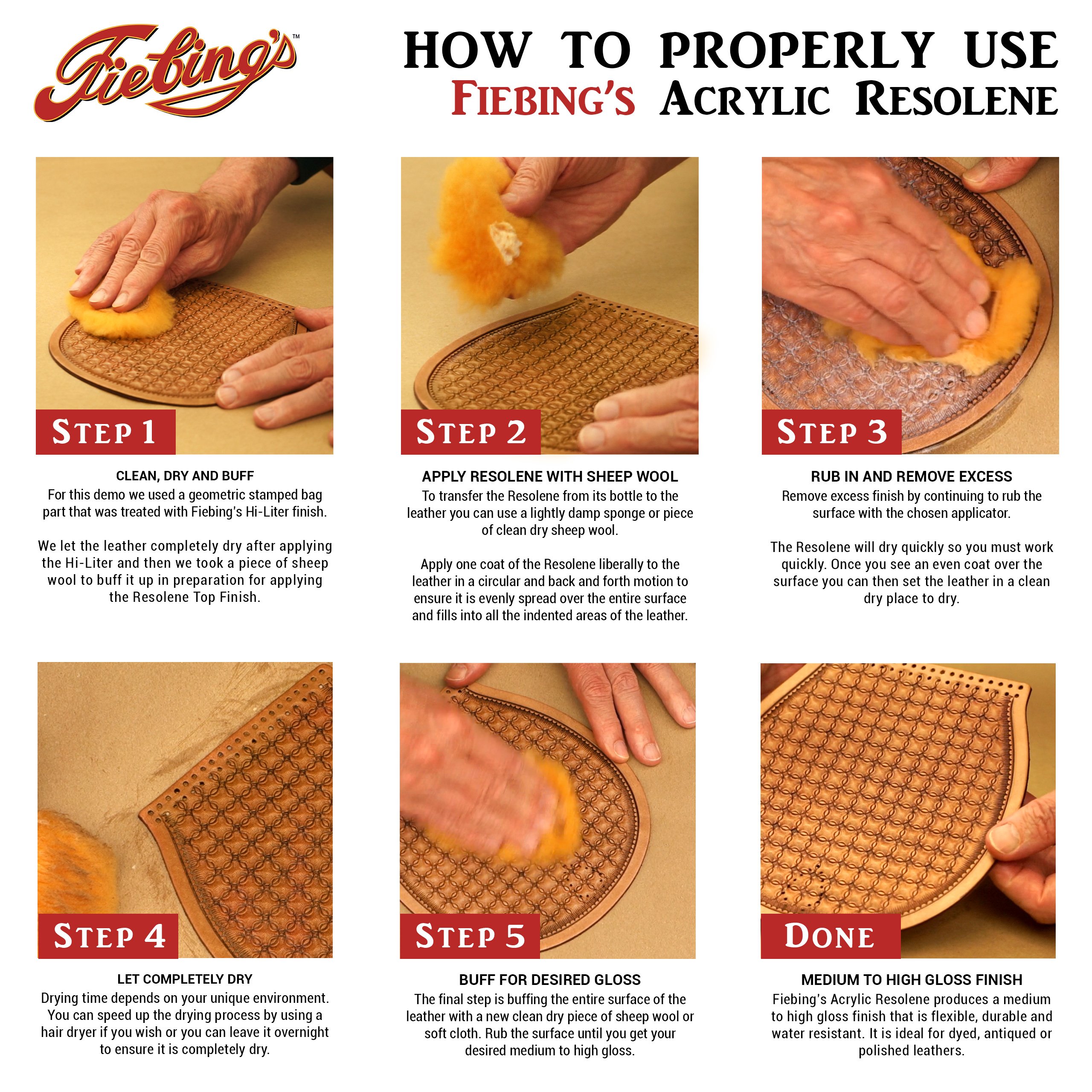 Fiebing's™

HOW TO PROPERLY USE
FIEBING'S ACRYLIC RESOLENE

STEP 1

CLEAN, DRY AND BUFF
For this demo we used a geometric stamped bag part that was treated with Fiebing's Hi-Liter finish.

We let the leather completely dry after applying the Hi-Liter and then we took a piece of sheep wool to buff it up in preparation for applying the Resolene Top Finish.

STEP 2

APPLY RESOLENE WITH SHEEP WOOL
To transfer the Resolene from its bottle to the leather you can use a lightly damp sponge or piece of clean dry sheep wool.

Apply one coat of the Resolene liberally to the leather in a circular and back and forth motion to ensure it is evenly spread over the entire surface and fills into all the indented areas of the leather.

STEP 3

RUB IN AND REMOVE EXCESS
Remove excess finish by continuing to rub the surface with the chosen applicator.

The Resolene will dry quickly so you must work quickly. Once you see an even coat over the surface you can then set the leather in a clean dry place to dry.

STEP 4

LET COMPLETELY DRY
Drying time depends on your unique environment. You can speed up the drying process by using a hair dryer if you wish or you can leave it overnight to ensure it is completely dry.

STEP 5

BUFF FOR DESIRED GLOSS
The final step is buffing the entire surface of the leather with a new clean dry piece of sheep wool or soft cloth. Rub the surface until you get your desired medium to high gloss.

DONE

MEDIUM TO HIGH GLOSS FINISH
Fiebing's Acrylic Resolene produces a medium to high gloss finish that is flexible, durable and water resistant. It is ideal for dyed, antiqued or polished leathers.